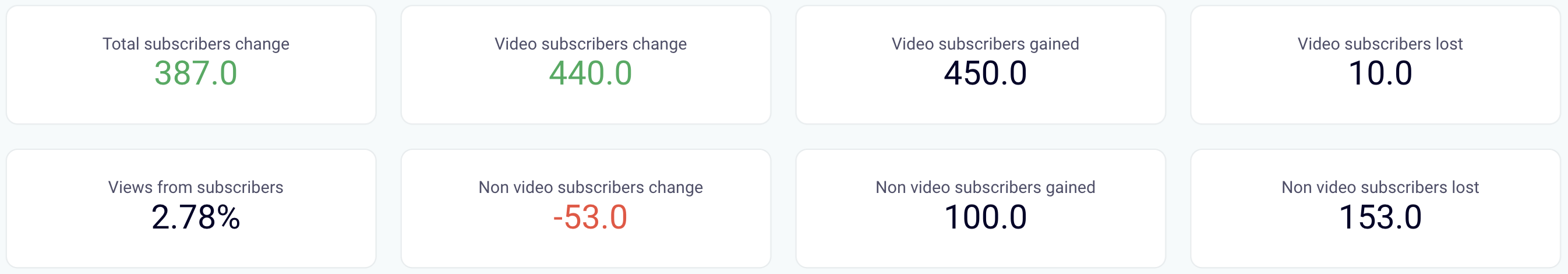 Total subscribers change
387.0

Video subscribers change
440.0

Video subscribers gained
450.0

Video subscribers lost
10.0

Views from subscribers
2.78%

Non video subscribers change
-53.0

Non video subscribers gained
100.0

Non video subscribers lost
153.0